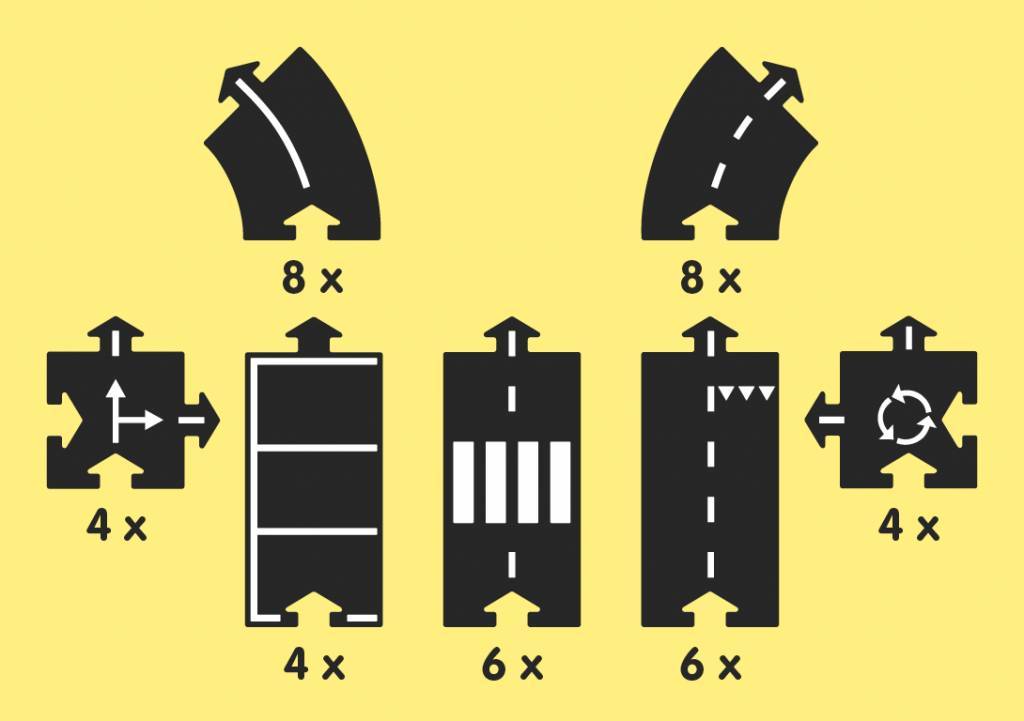 8 x

8 x

4 x

4 x

4 x

6 x

6 x